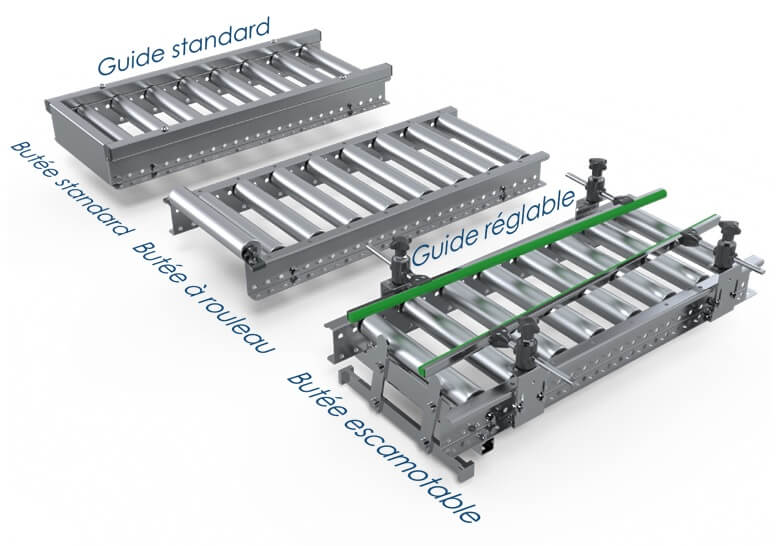 Guide standard

Butée standard

Butée à rouleau

Guide réglable

Butée escamotable