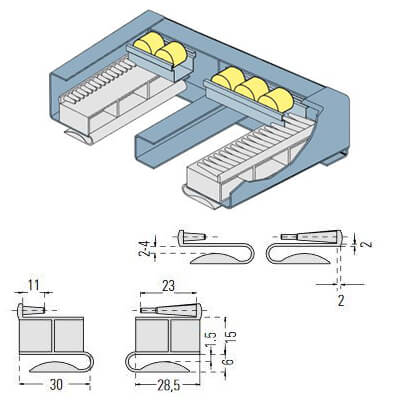 2-4
2
2
11
23
1,5
15
6
30
28,5